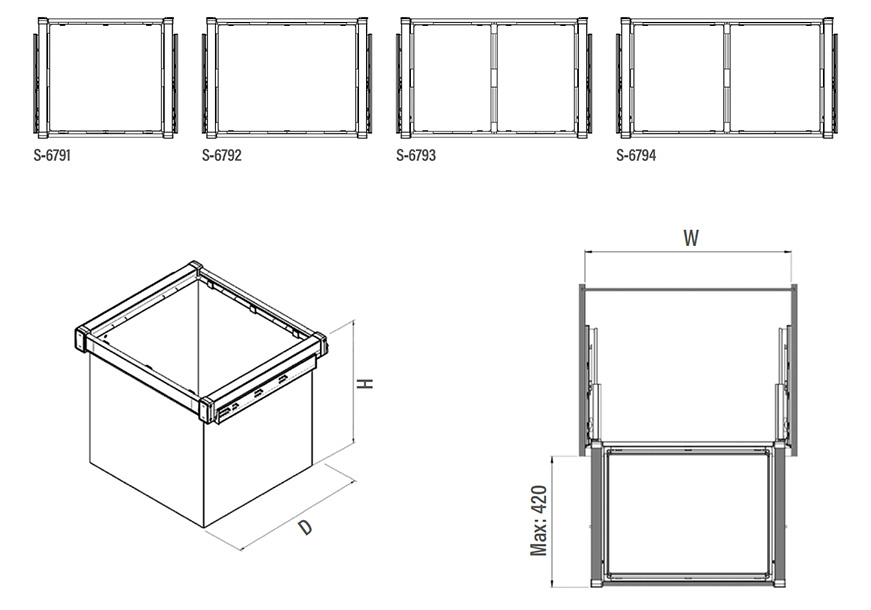 S-6791
S-6792
S-6793
S-6794

H
D

W
Max: 420