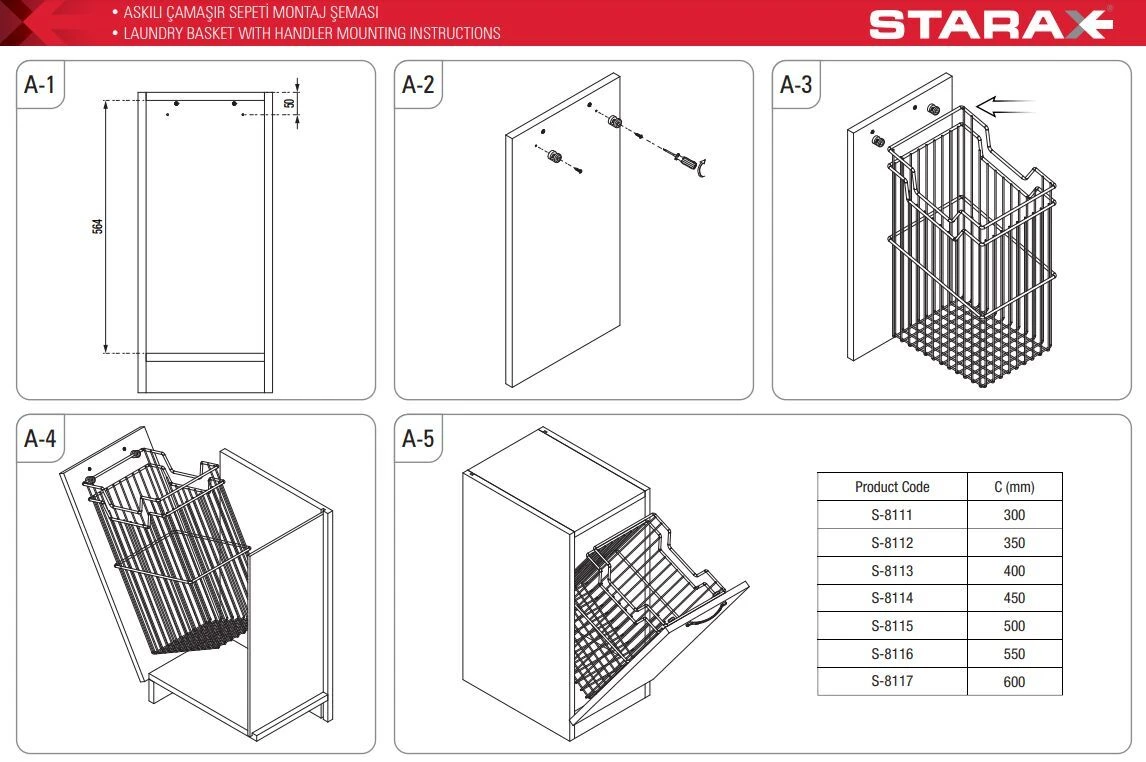 • ASKILI ÇAMAŞIR SEPETİ MONTAJ ŞEMASI
• LAUNDRY BASKET WITH HANDLER MOUNTING INSTRUCTIONS

STARAX

A-1

50

564

A-2

A-3

A-4

A-5

| Product Code | C (mm) |
|---|---|
| S-8111 | 300 |
| S-8112 | 350 |
| S-8113 | 400 |
| S-8114 | 450 |
| S-8115 | 500 |
| S-8116 | 550 |
| S-8117 | 600 |