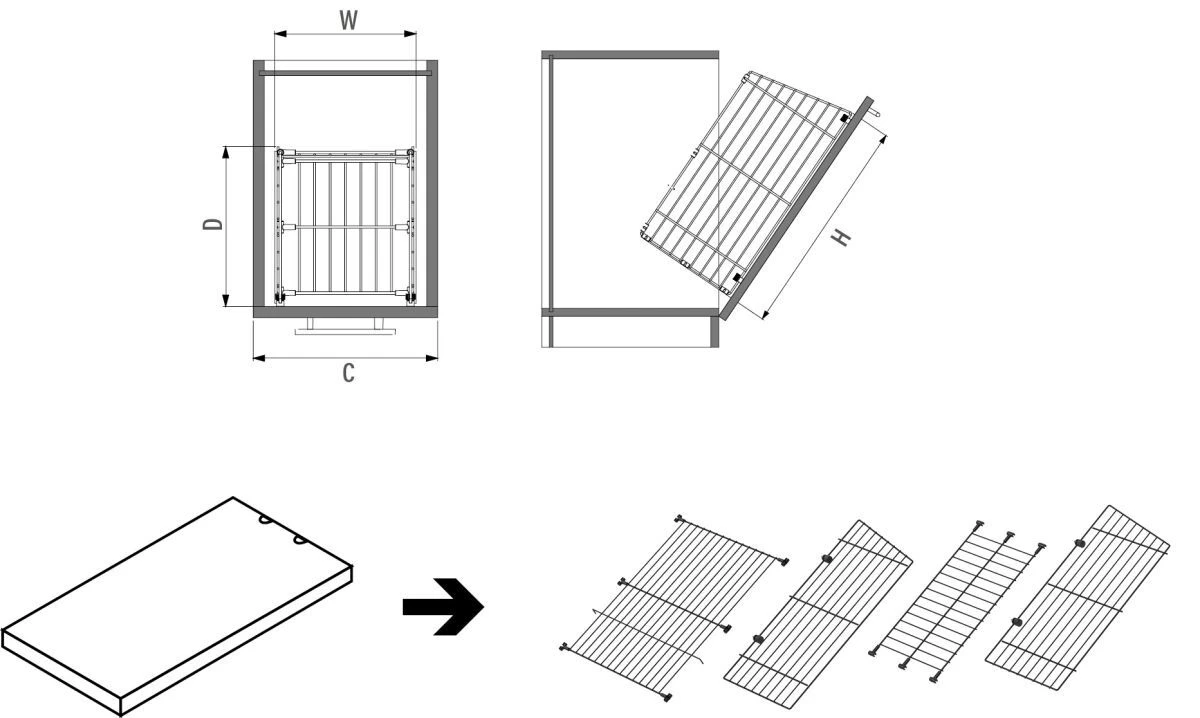 W
D
C
H