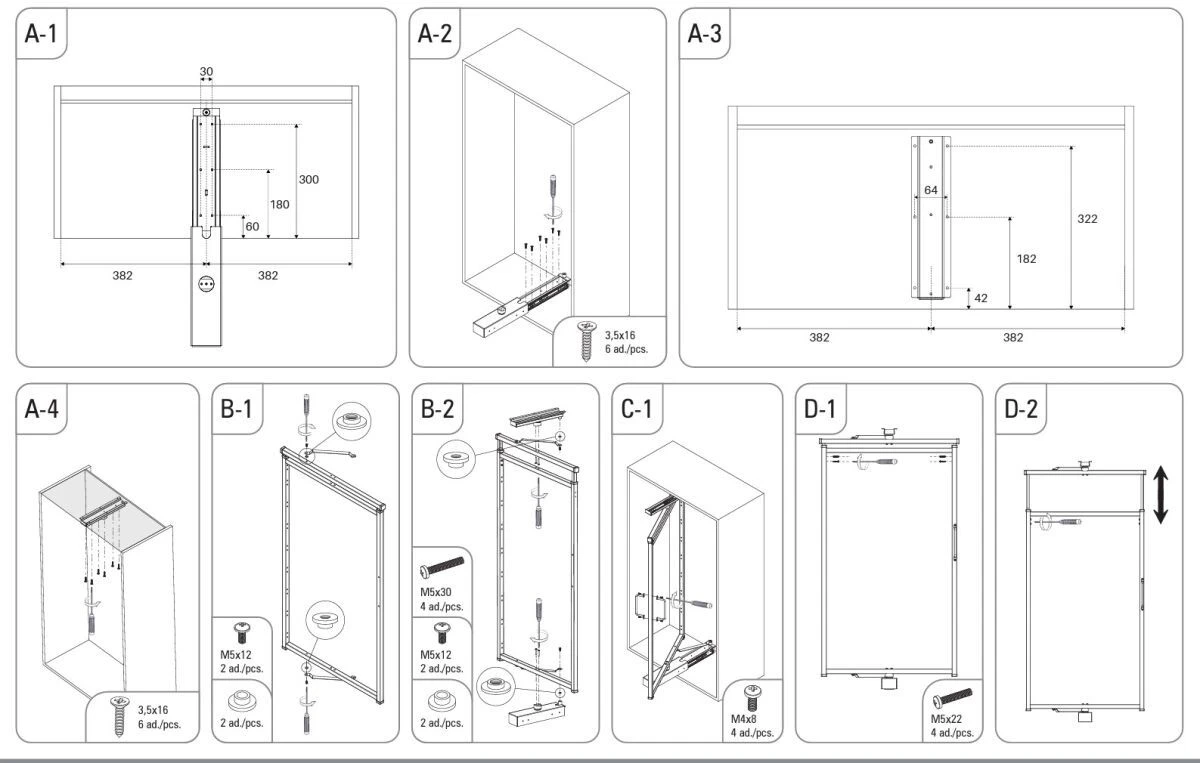 A-1

30

300

180

60

382

382

A-2

3,5x16
6 ad./pcs.

A-3

64

322

182

42

382

382

A-4

3,5x16
6 ad./pcs.

B-1

M5x12
2 ad./pcs.

2 ad./pcs.

B-2

M5x30
4 ad./pcs.

M5x12
2 ad./pcs.

2 ad./pcs.

C-1

M4x8
4 ad./pcs.

D-1

M5x22
4 ad./pcs.

D-2