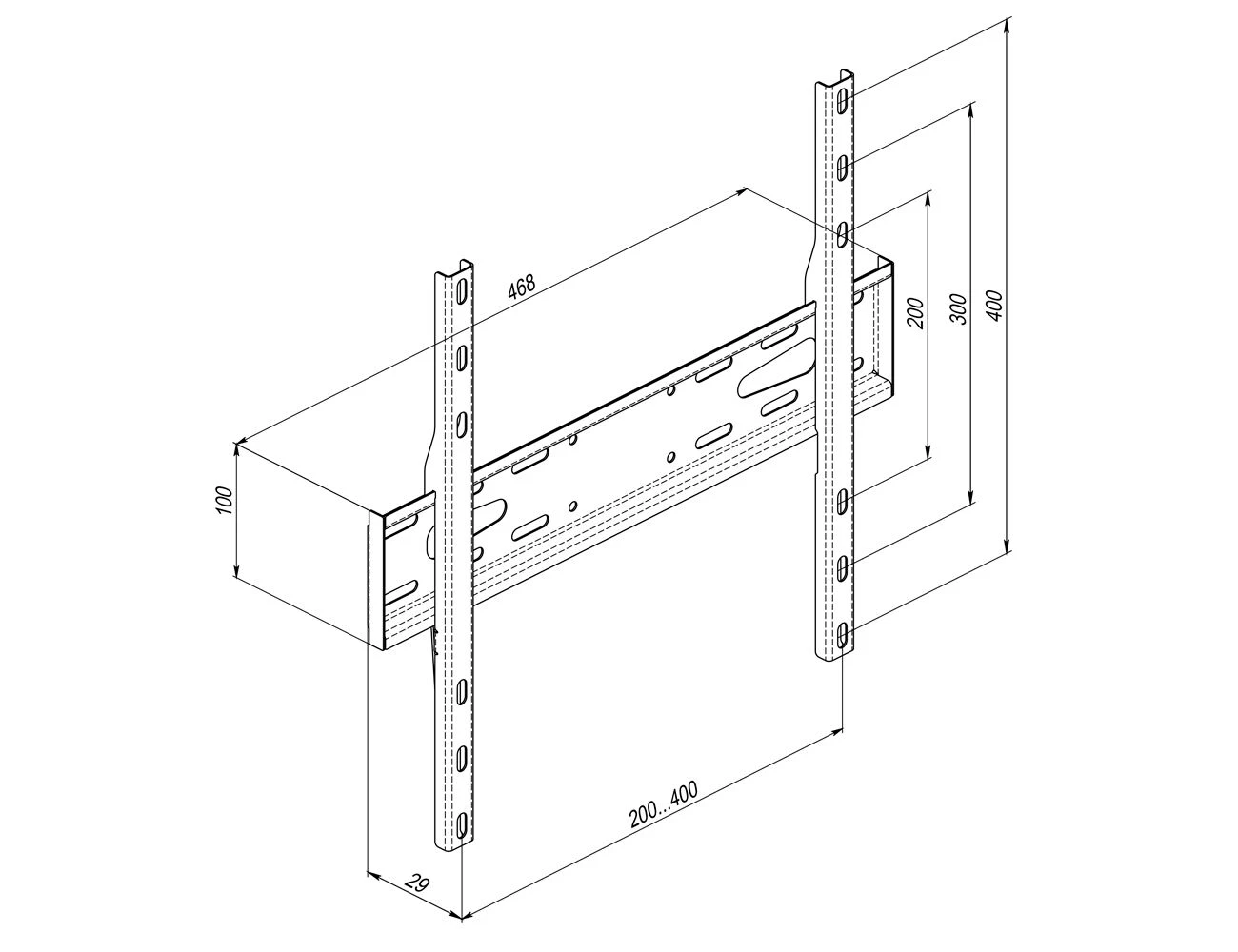 468
200
300
400
100
200...400
29