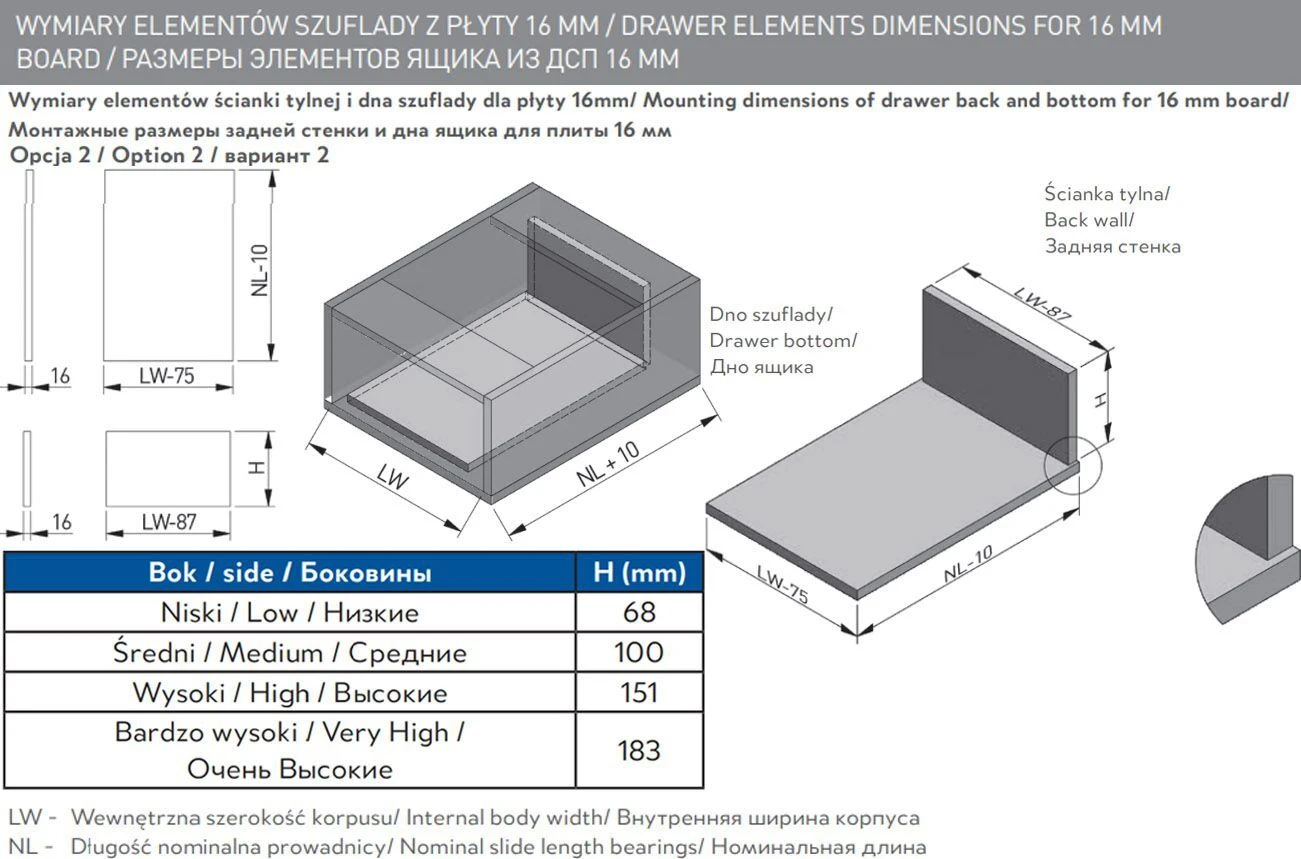 WYMIARY ELEMENTÓW SZUFLADY Z PŁYTY 16 MM / DRAWER ELEMENTS DIMENSIONS FOR 16 MM BOARD / РАЗМЕРЫ ЭЛЕМЕНТОВ ЯЩИКА ИЗ ДСП 16 ММ

Wymiary elementów ścianki tylnej i dna szuflady dla płyty 16mm/ Mounting dimensions of drawer back and bottom for 16 mm board/ Монтажные размеры задней стенки и дна ящика для плиты 16 мм
Opcja 2 / Option 2 / вариант 2

NL-10
16
LW-75
H
16
LW-87

LW
NL + 10

Dno szuflady/
Drawer bottom/
Дно ящика

Ścianka tylna/
Back wall/
Задняя стенка

LW-87
H
LW-75
NL-10

| Bok / side / Боковины | H (mm) |
|---|---|
| Niski / Low / Низкие | 68 |
| Średni / Medium / Средние | 100 |
| Wysoki / High / Высокие | 151 |
| Bardzo wysoki / Very High / Очень Высокие | 183 |

LW - Wewnętrzna szerokość korpusu/ Internal body width/ Внутренняя ширина корпуса
NL - Długość nominalna prowadnicy/ Nominal slide length bearings/ Номинальная длина