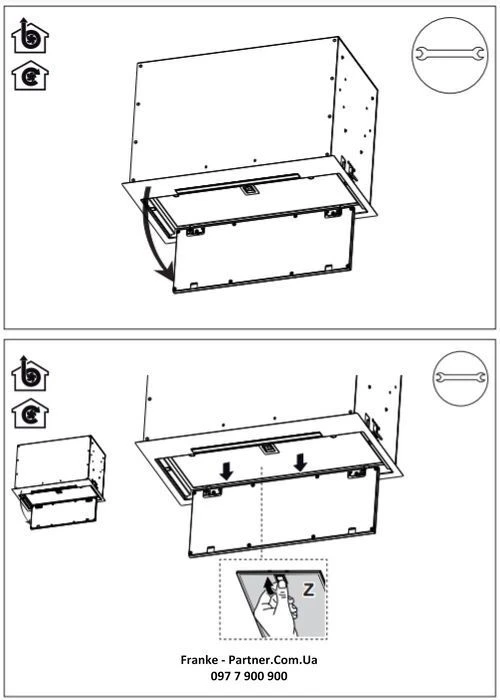 Z

Franke - Partner.Com.Ua
097 7 900 900