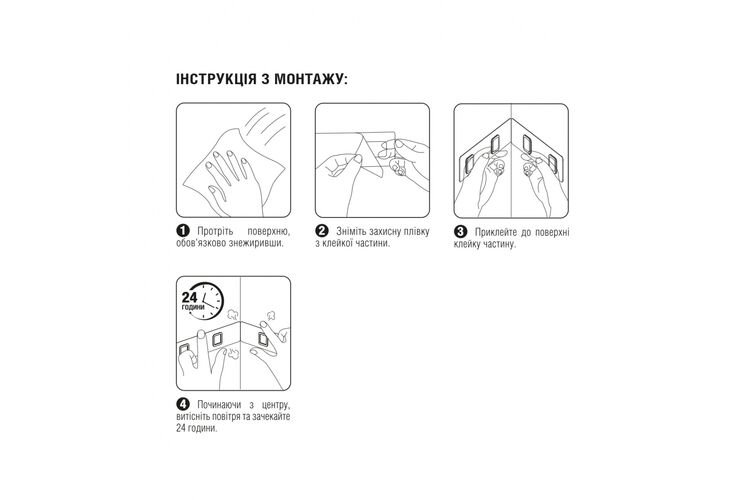 ІНСТРУКЦІЯ З МОНТАЖУ:

1 Протріть поверхню, обов'язково знежиривши.

2 Зніміть захисну плівку з клейкої частини.

3 Приклейте до поверхні клейку частину.

24 години

4 Починаючи з центру, витісніть повітря та зачекайте 24 години.