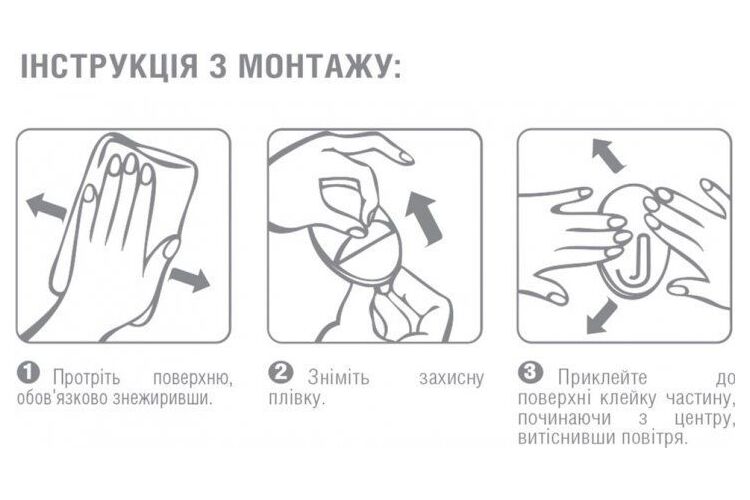 ІНСТРУКЦІЯ З МОНТАЖУ:

1 Протріть поверхню, обов'язково знежиривши.

2 Зніміть захисну плівку.

3 Приклейте до поверхні клейку частину, починаючи з центру, витіснивши повітря.