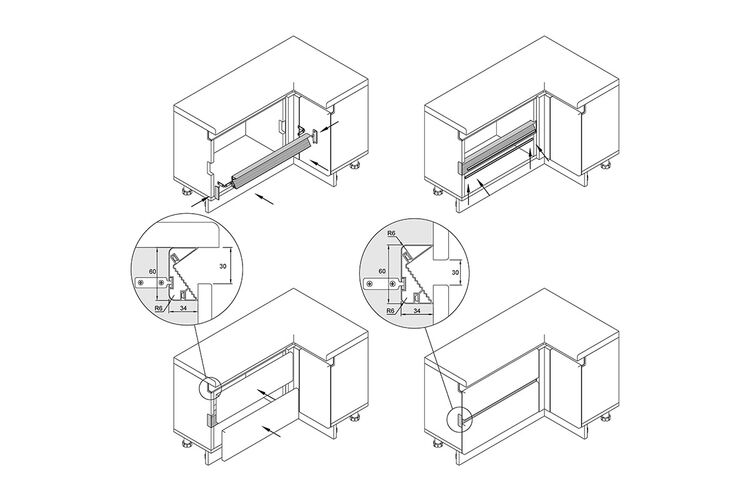 60
30
R6
34

R6
60
30
R6
34